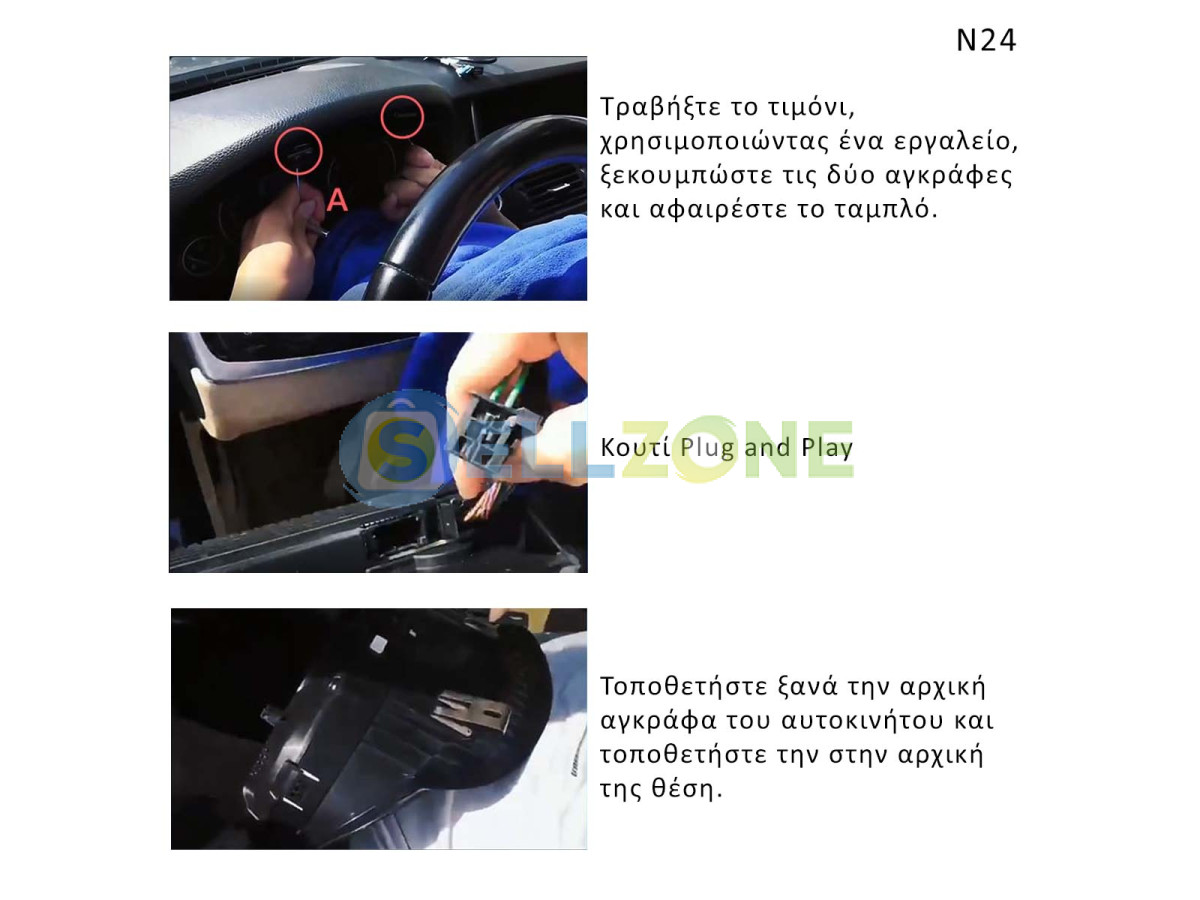 N24

A

Τραβήξτε το τιμόνι, χρησιμοποιώντας ένα εργαλείο, ξεκουμπώστε τις δύο αγκράφες και αφαιρέστε το ταμπλό.

SELLZONE

Κουτί Plug and Play

Τοποθετήστε ξανά την αρχική αγκράφα του αυτοκινήτου και τοποθετήστε την στην αρχική της θέση.